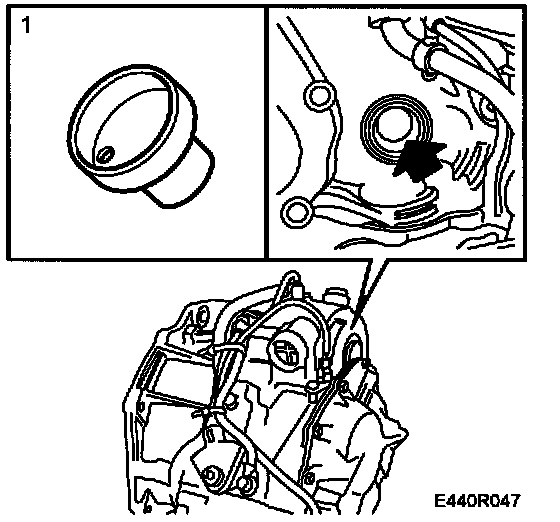 1

E440R047