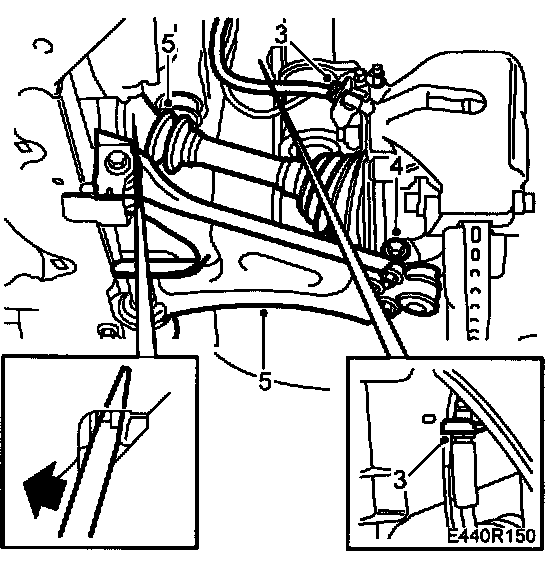 5
3
4
5
3
E440R150