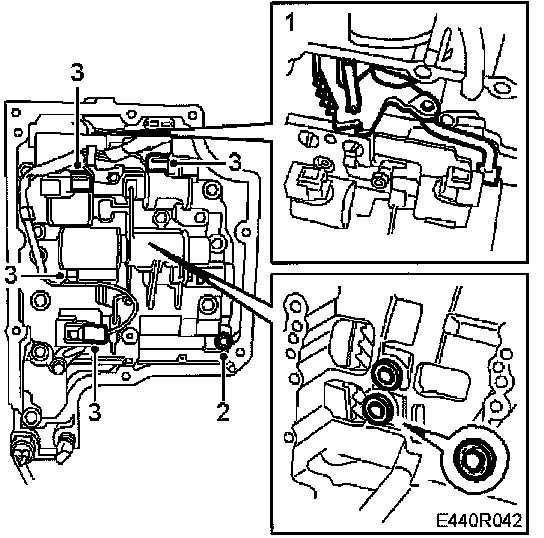 1
3
3
3
3
2
E440R042