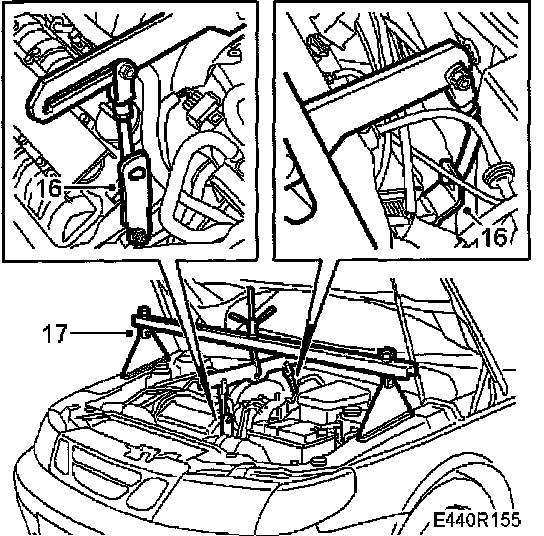 16
16
17
E440R155