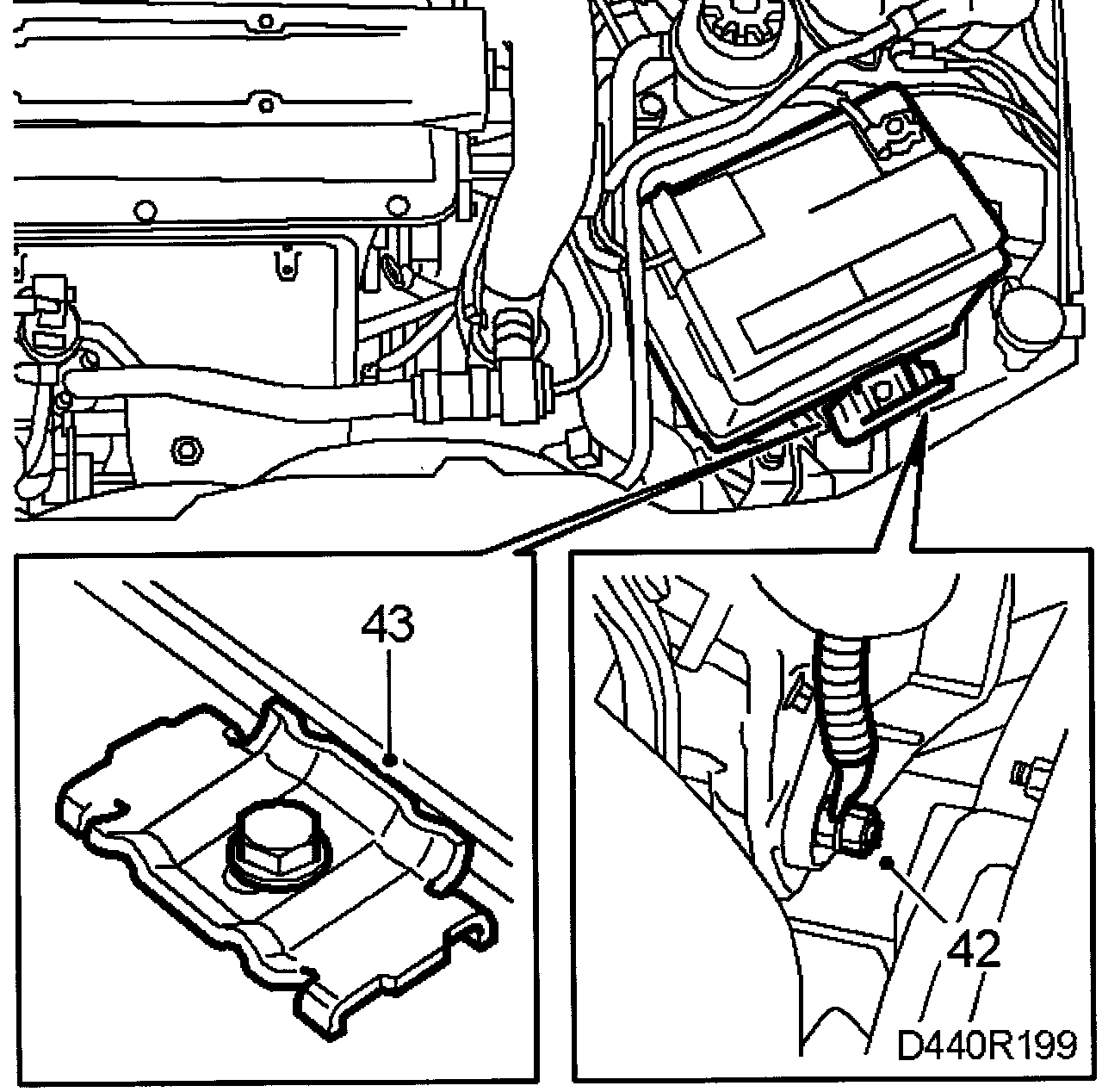 43

42

D440R199