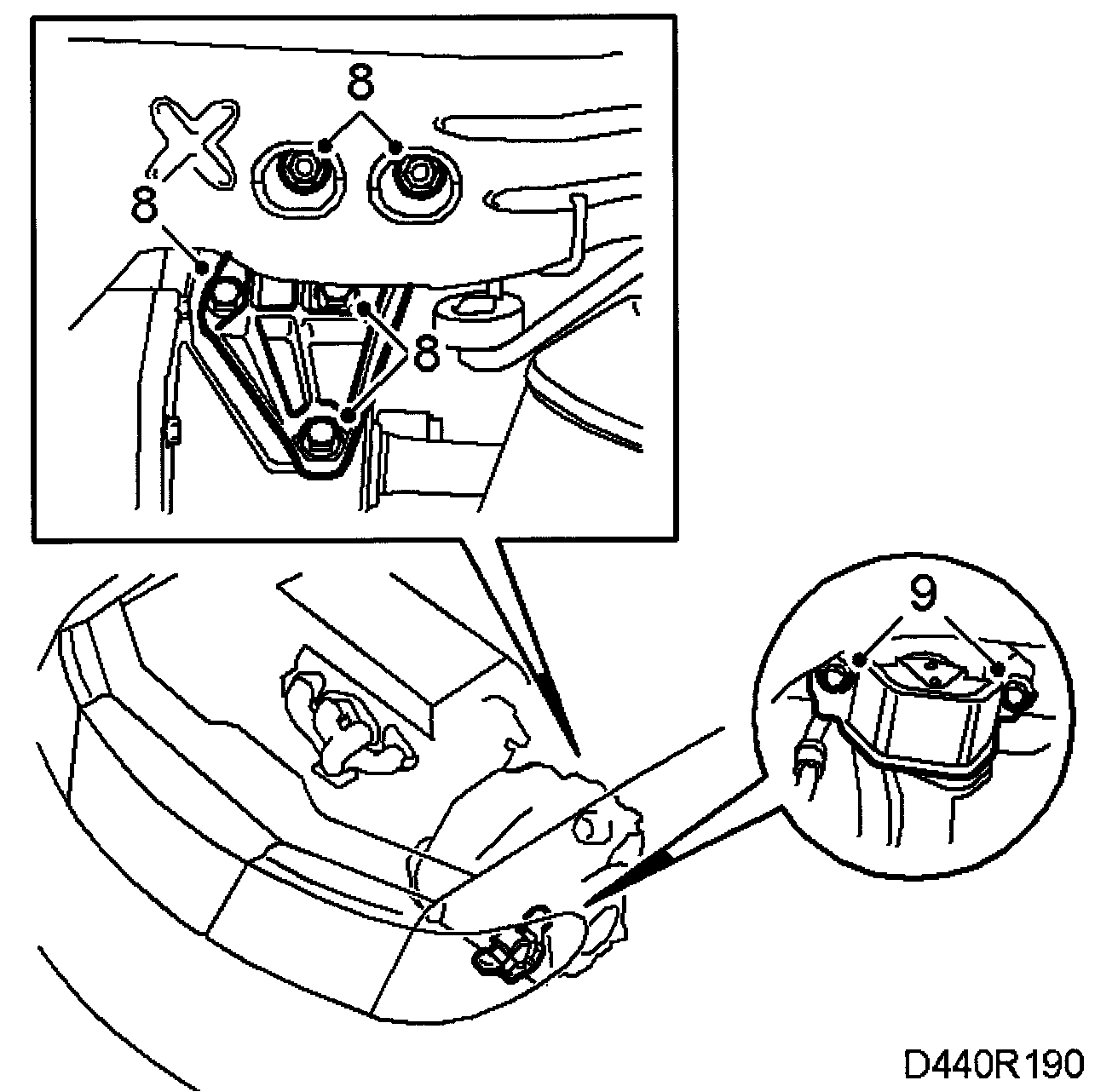 8
8
8
9
D440R190