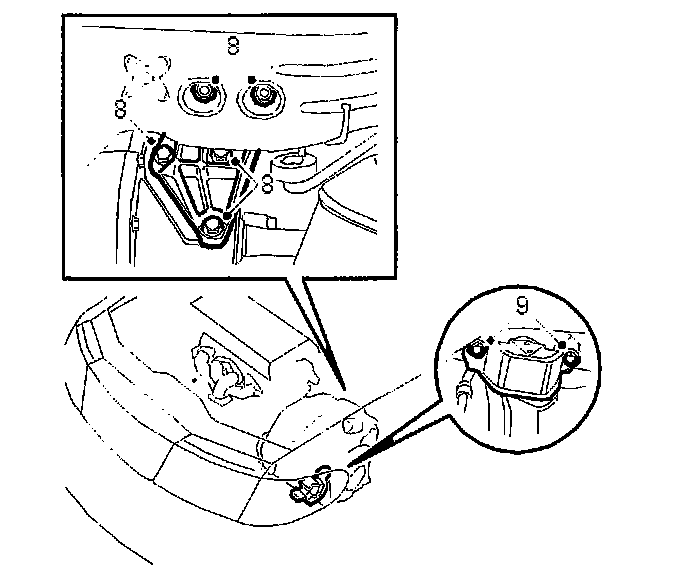 8
8
8
9