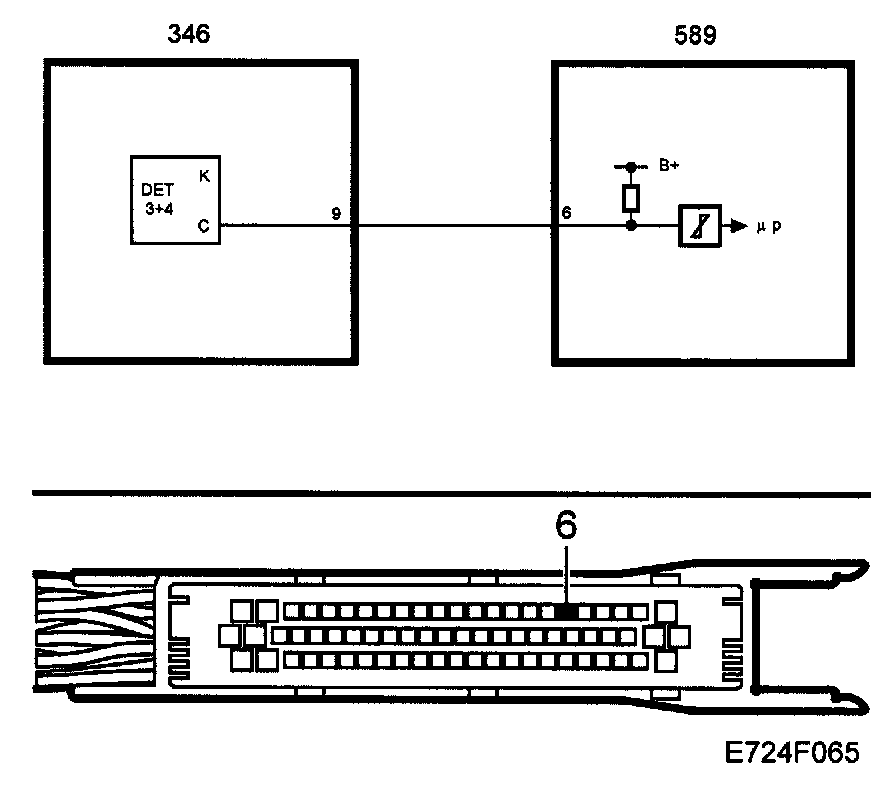 346

589

DET
3+4

K

C

9

6

B+

µ p

6

E724F065