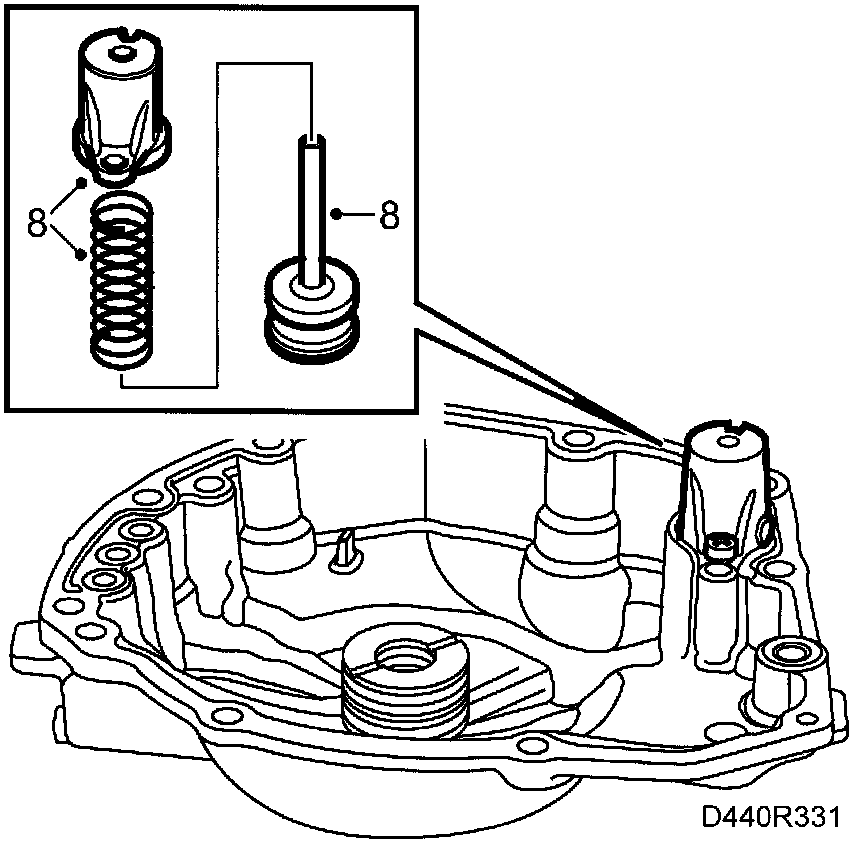 8
8
D440R331