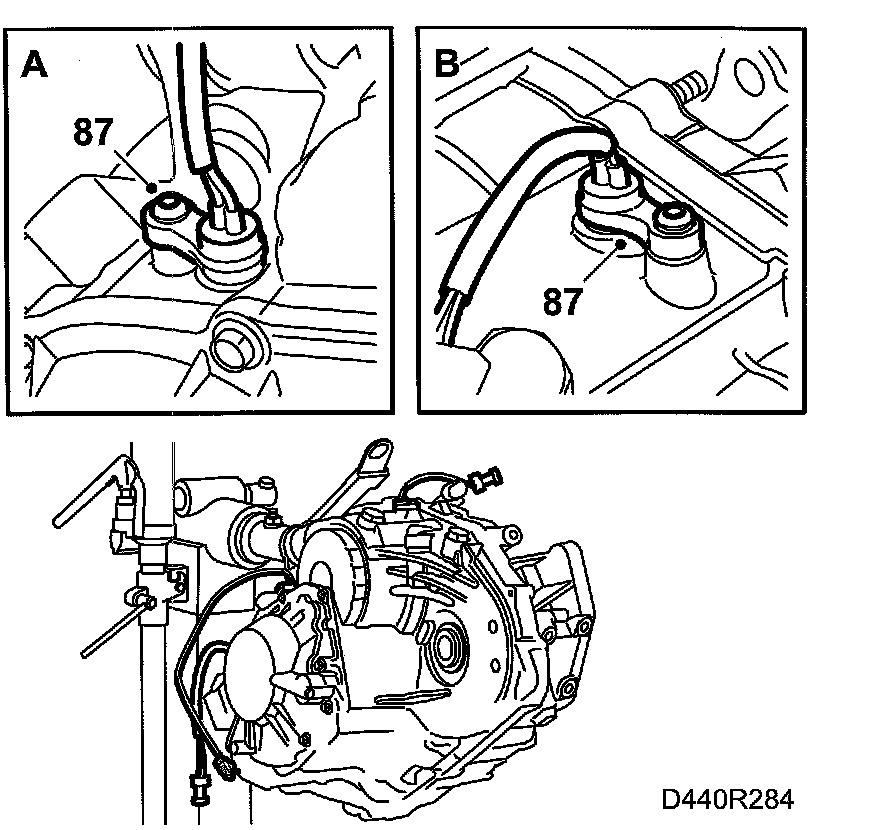 A
87
B
87
D440R284