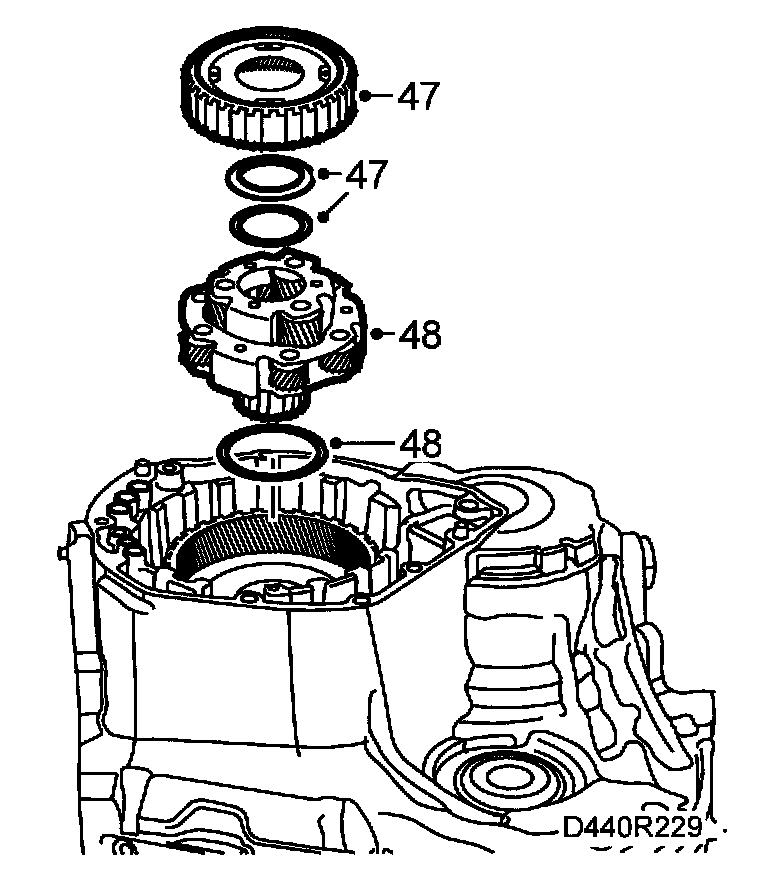 47
47
48
48
D440R229