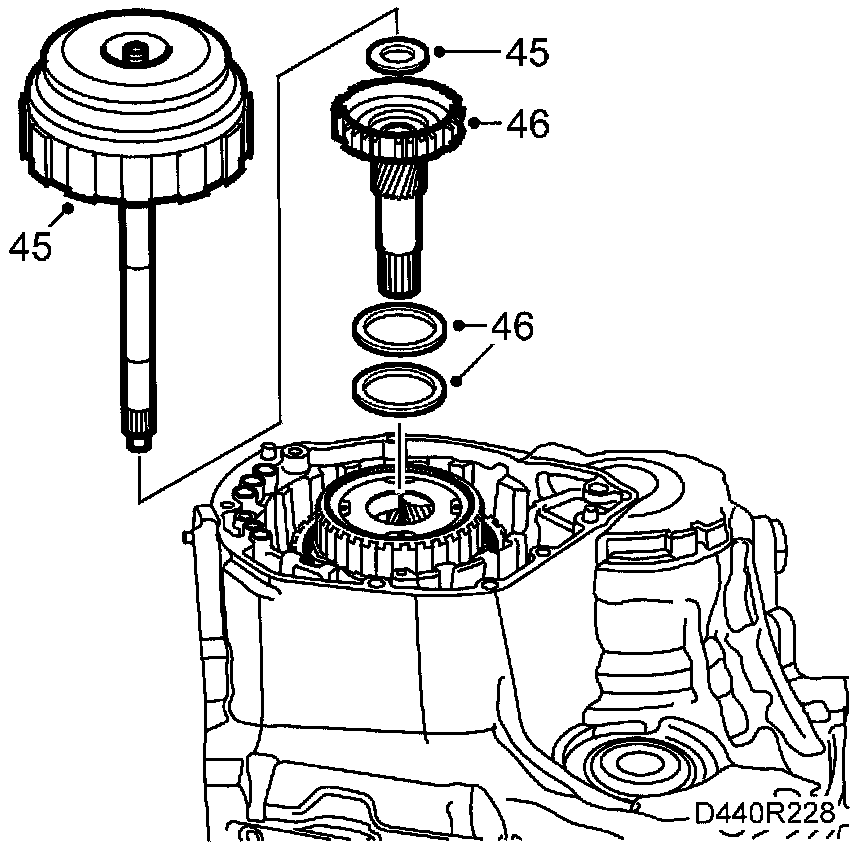 45
46
45
46
D440R228