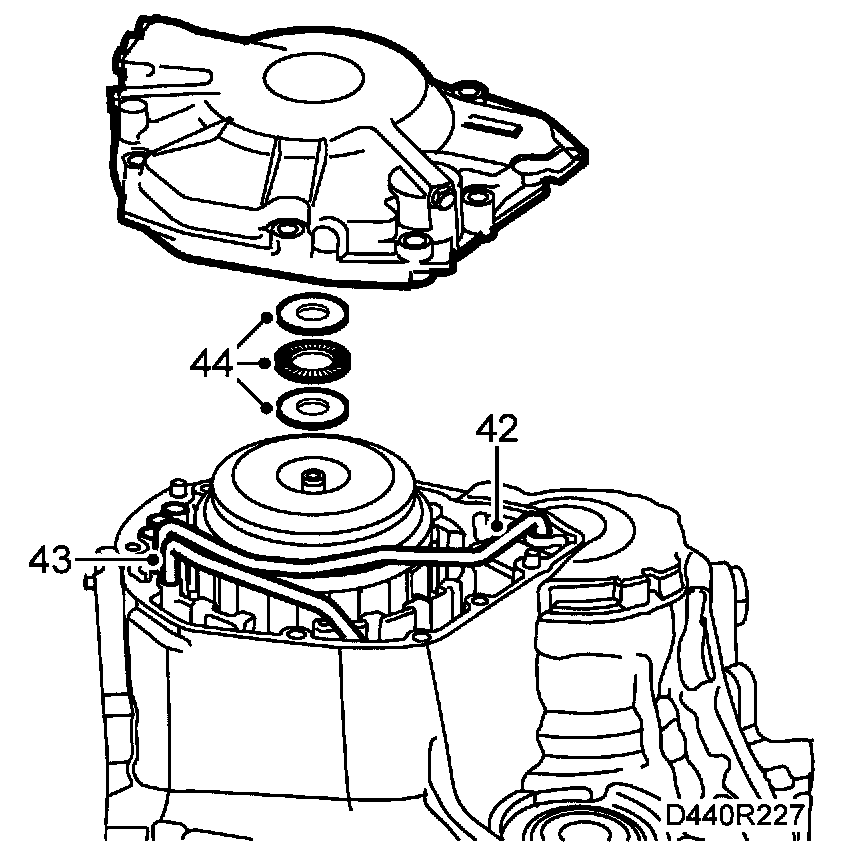 44
42
43
D440R227