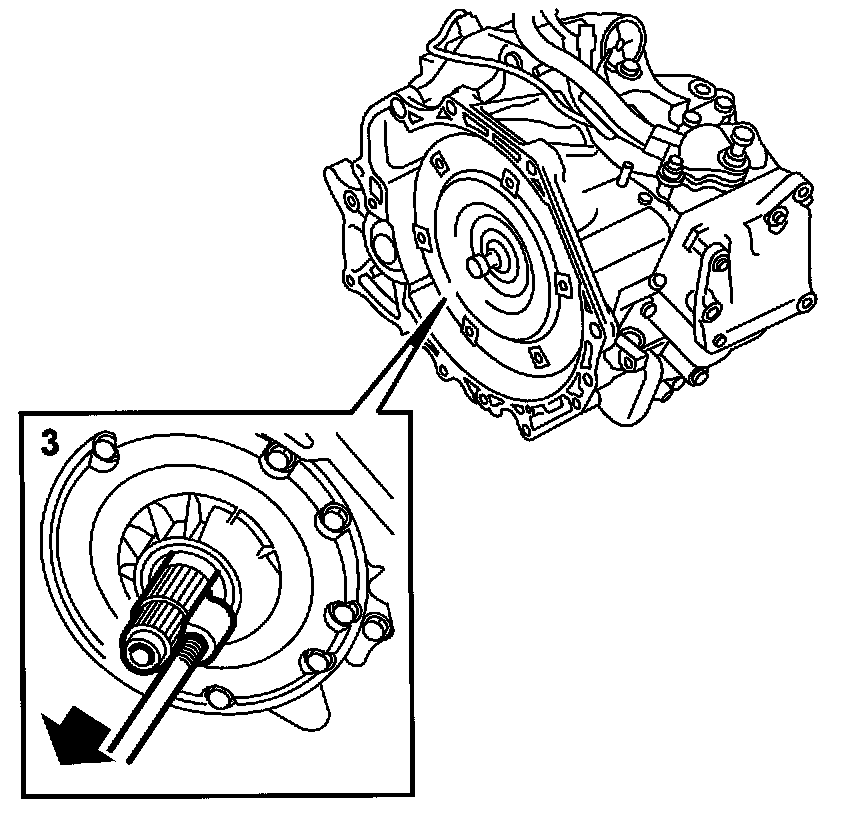 3