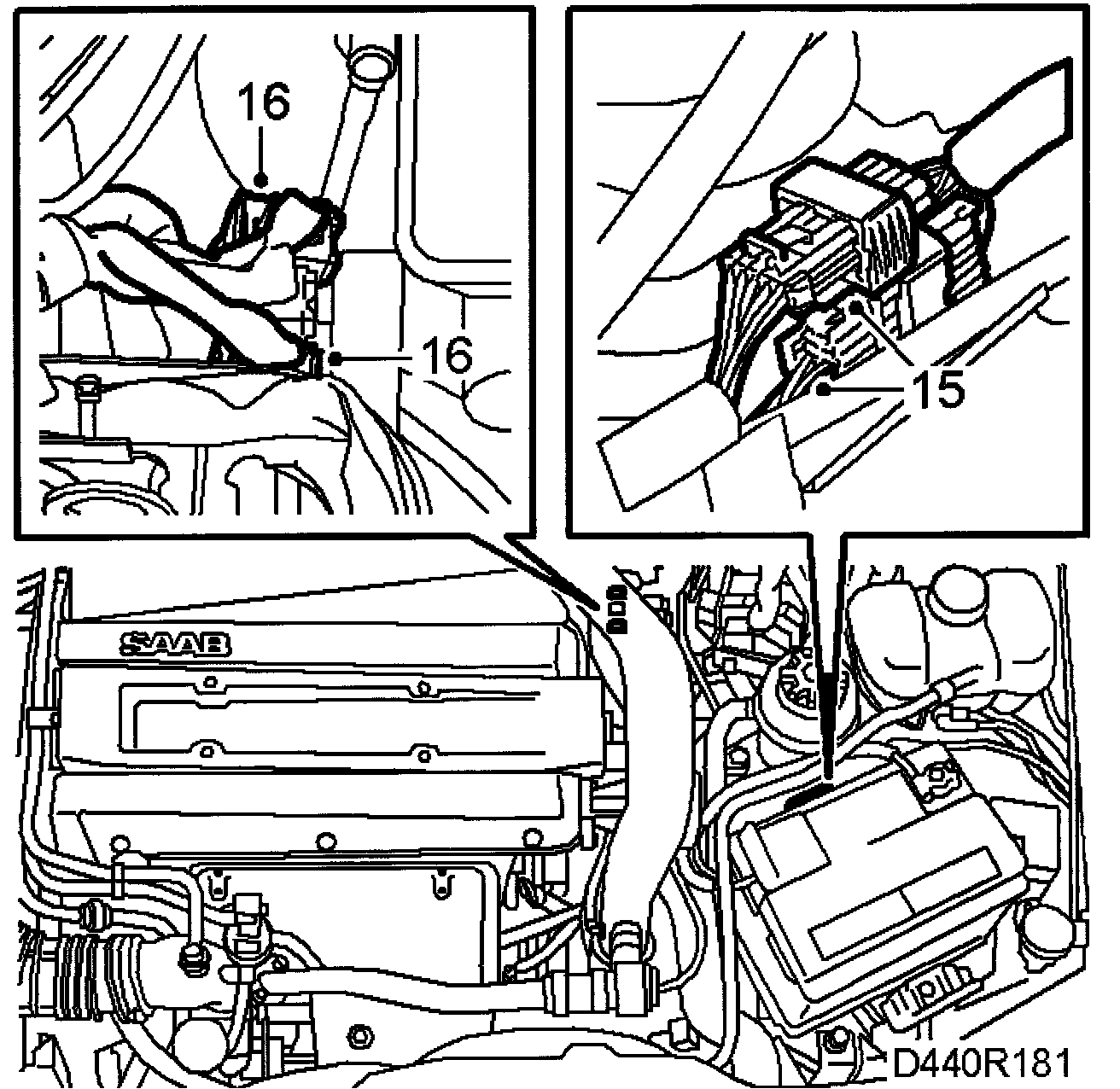 16
16
15
SAAB
D440R181