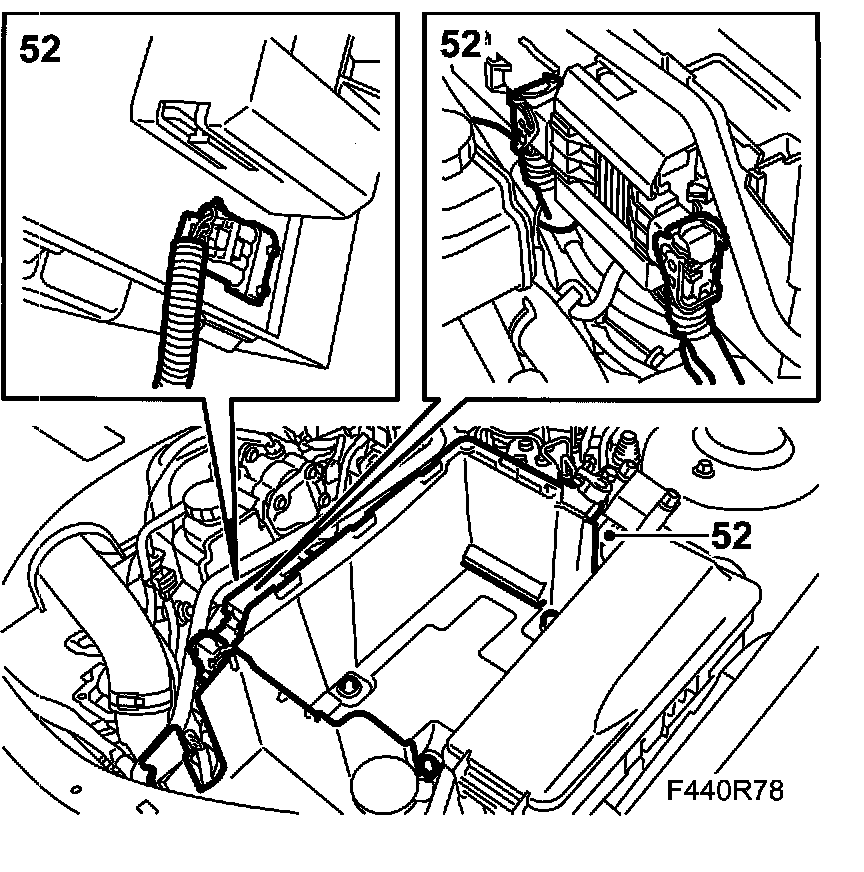 52

52

52

F440R78