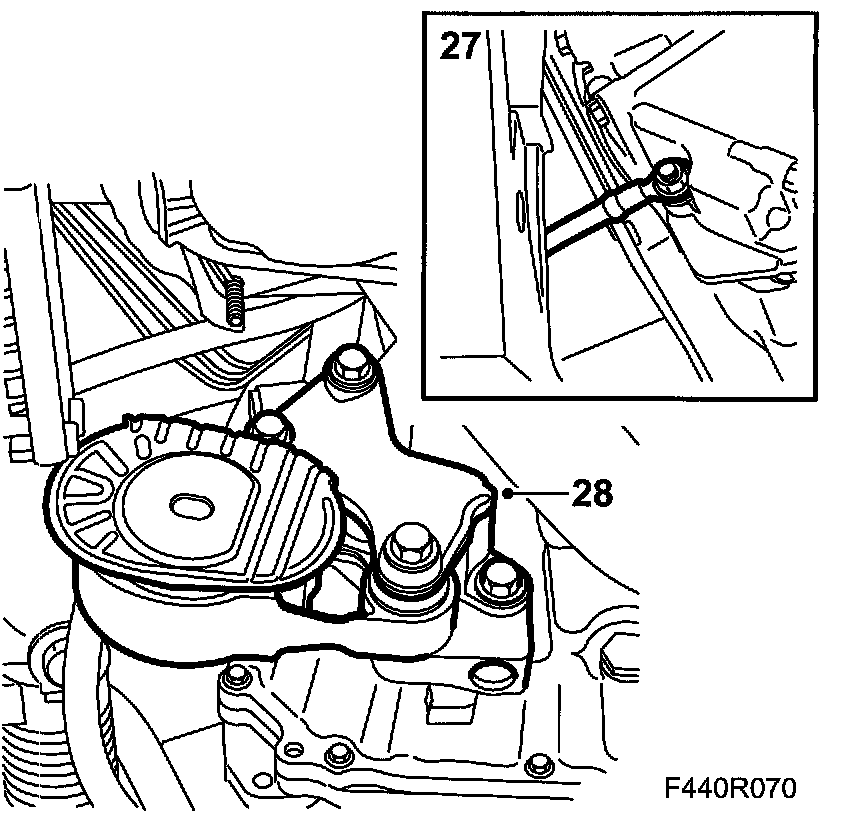 27

28

F440R070