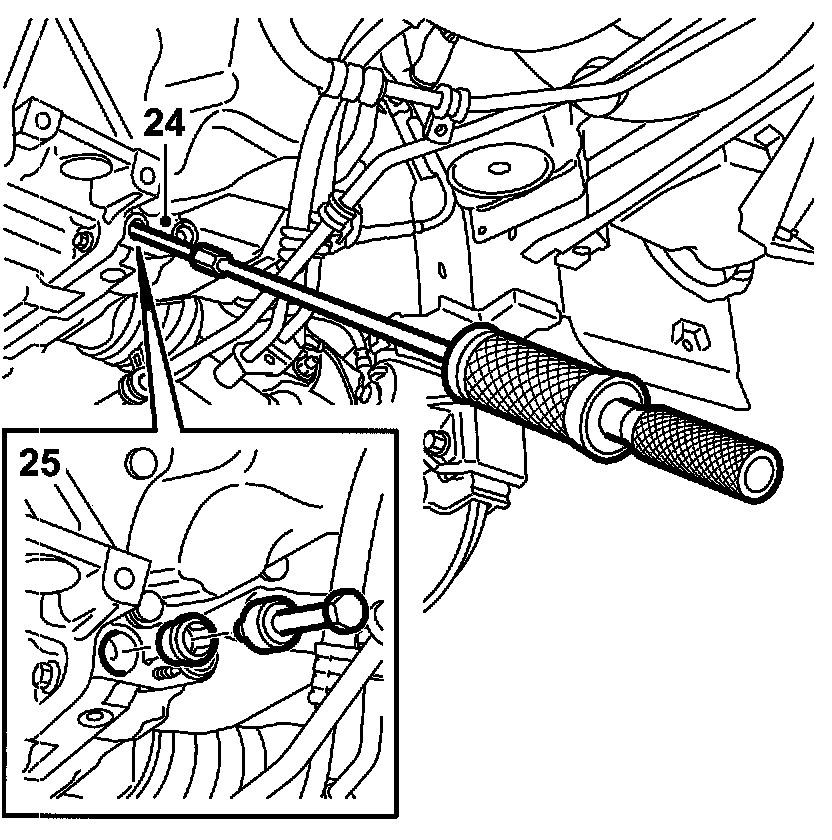 24

25