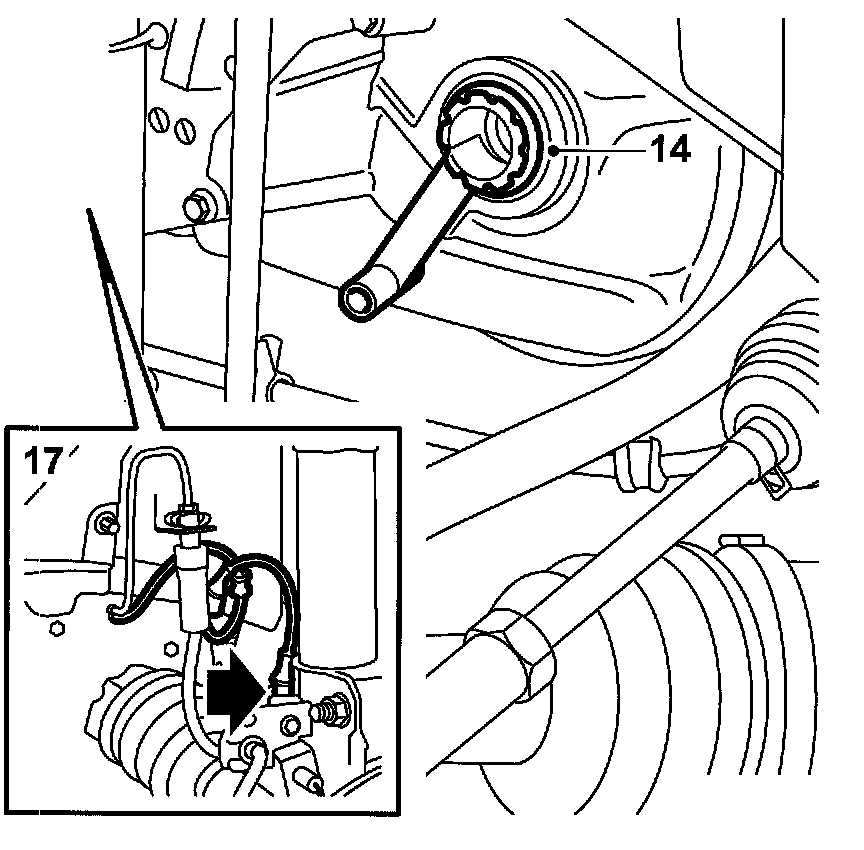 14

17