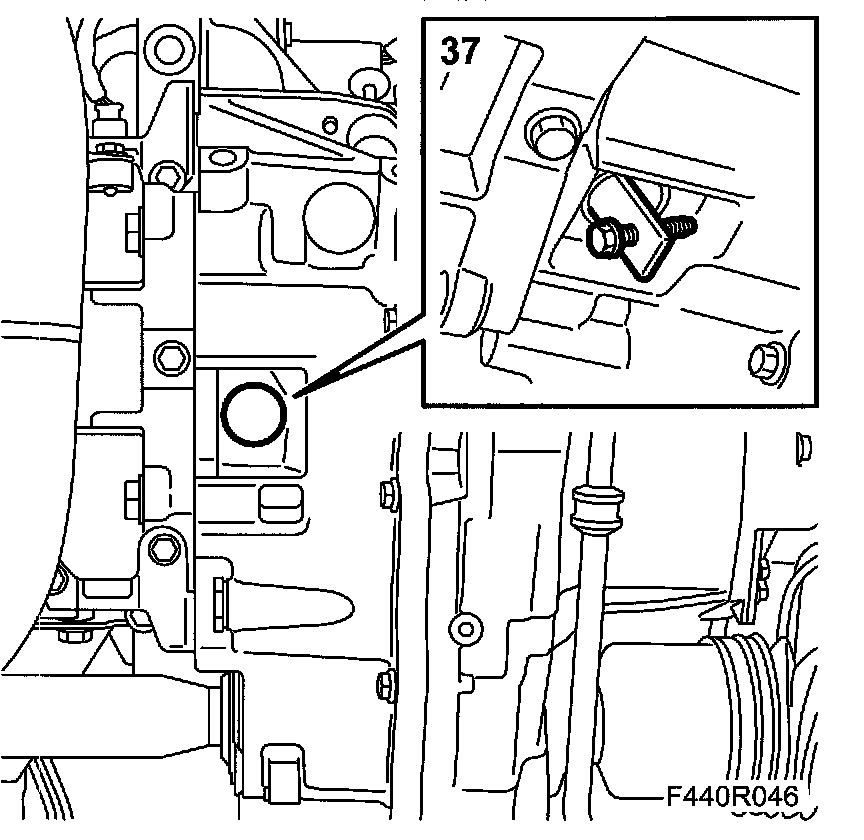 37

F440R046