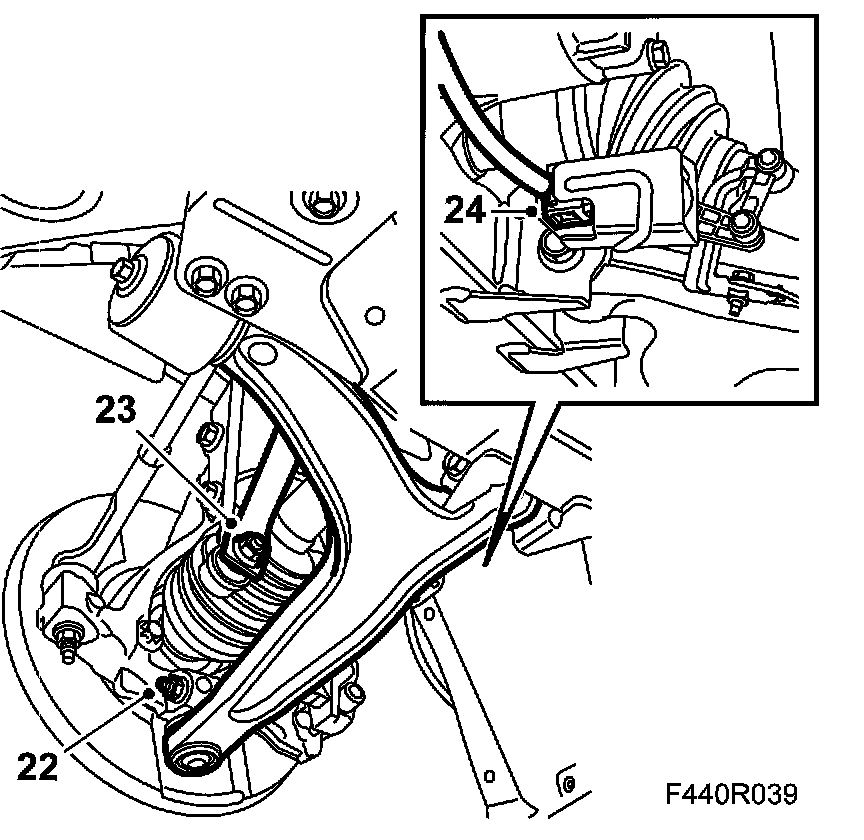 24

23

22

F440R039