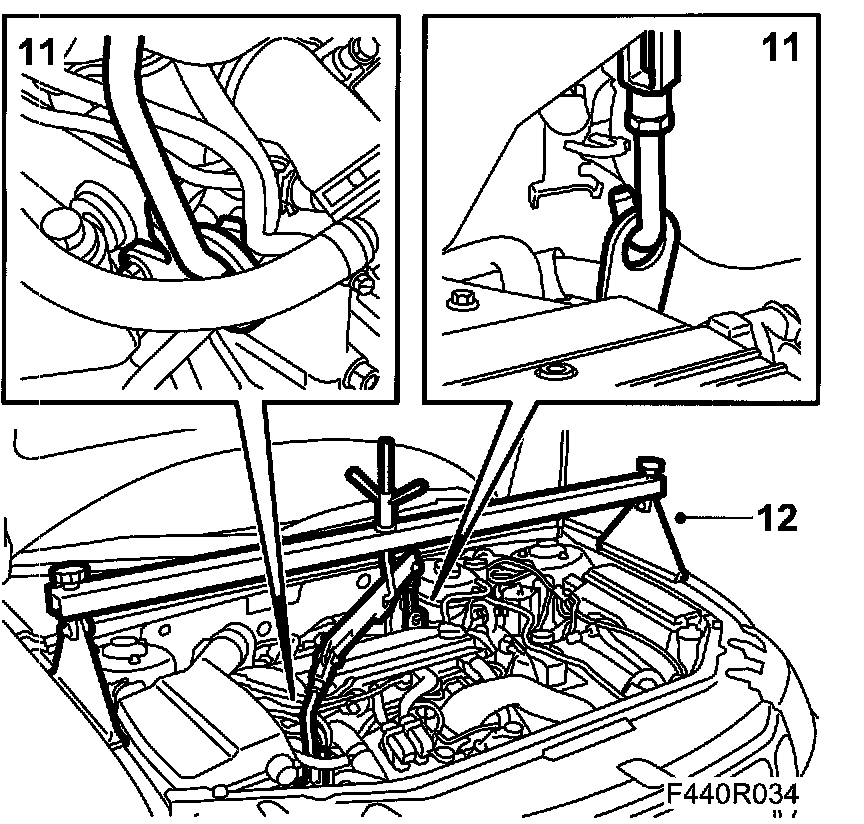 11

11

12

F440R034