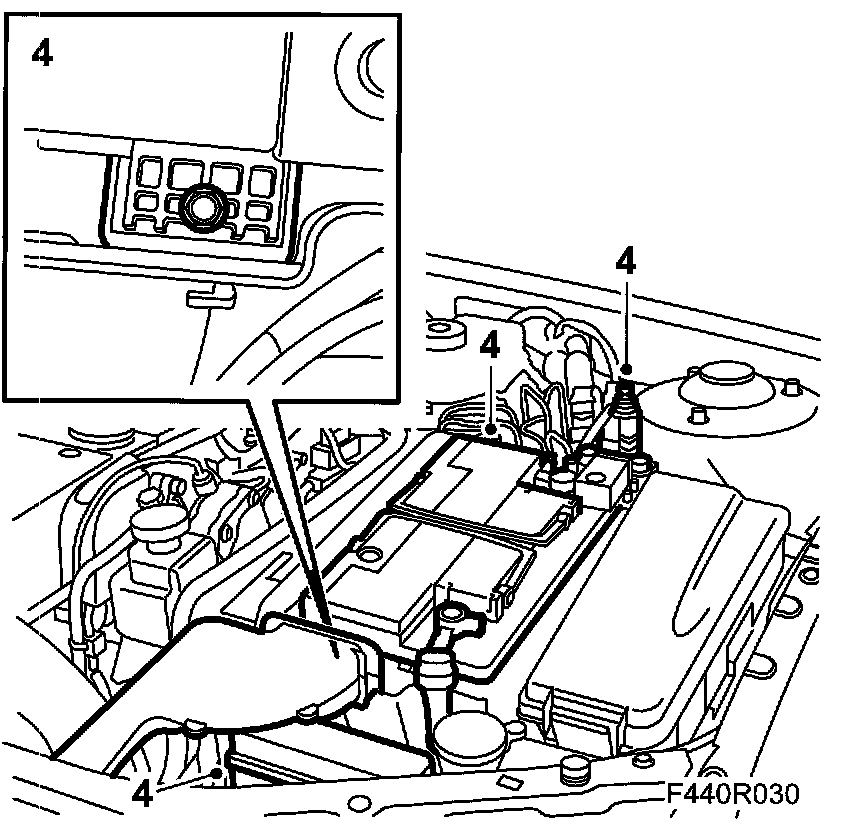 4

4

4

4

F440R030