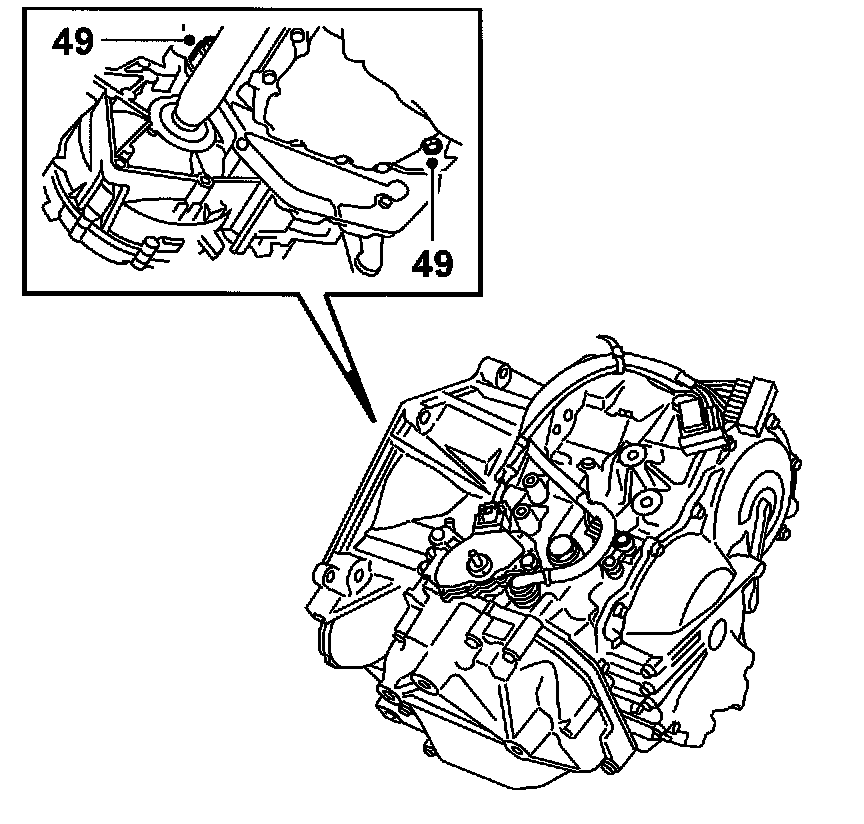 49

49