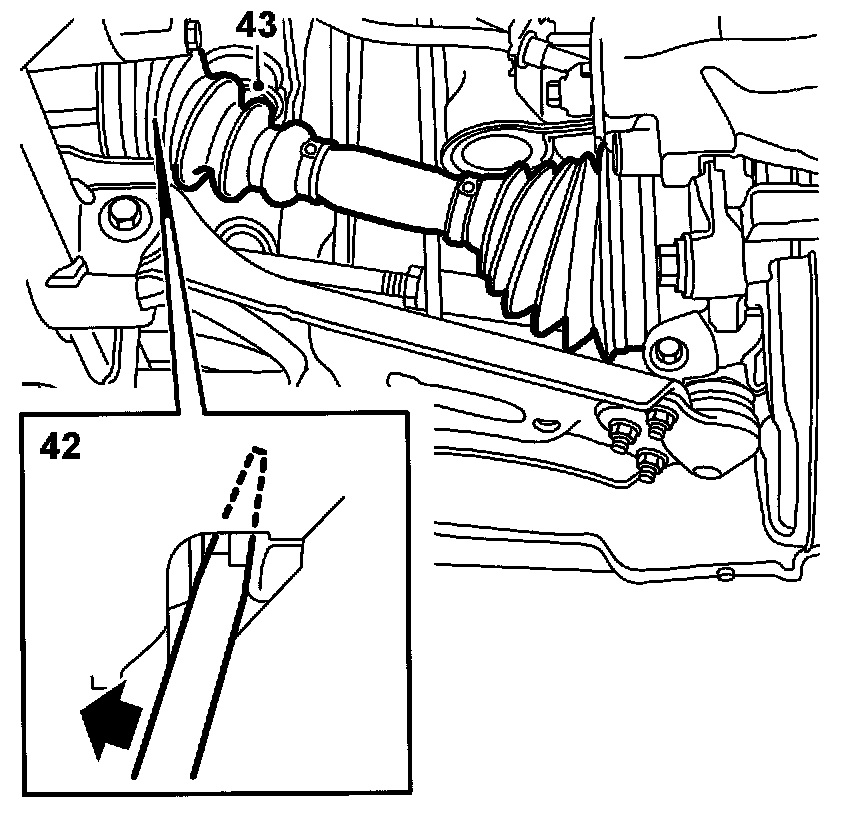 43

42