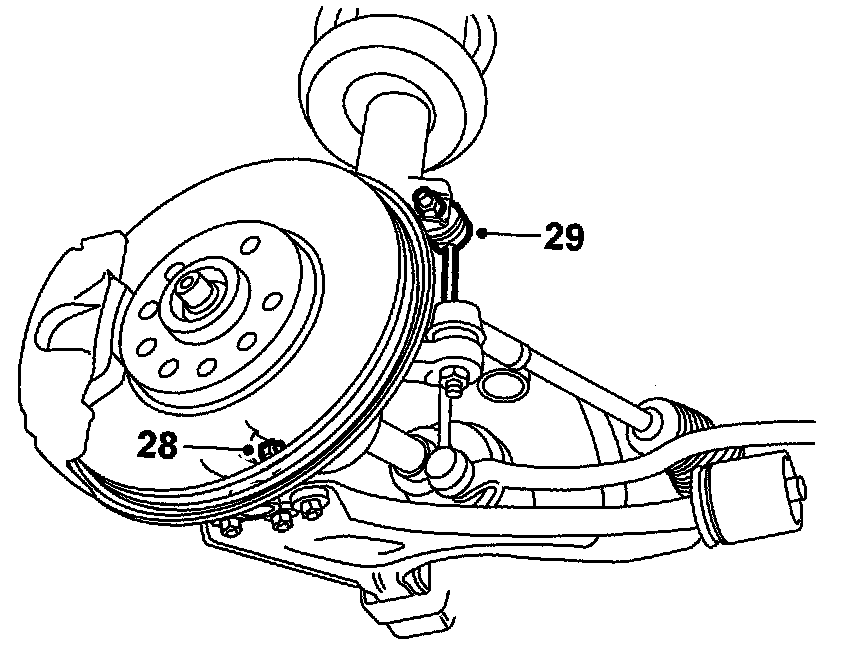 29
28