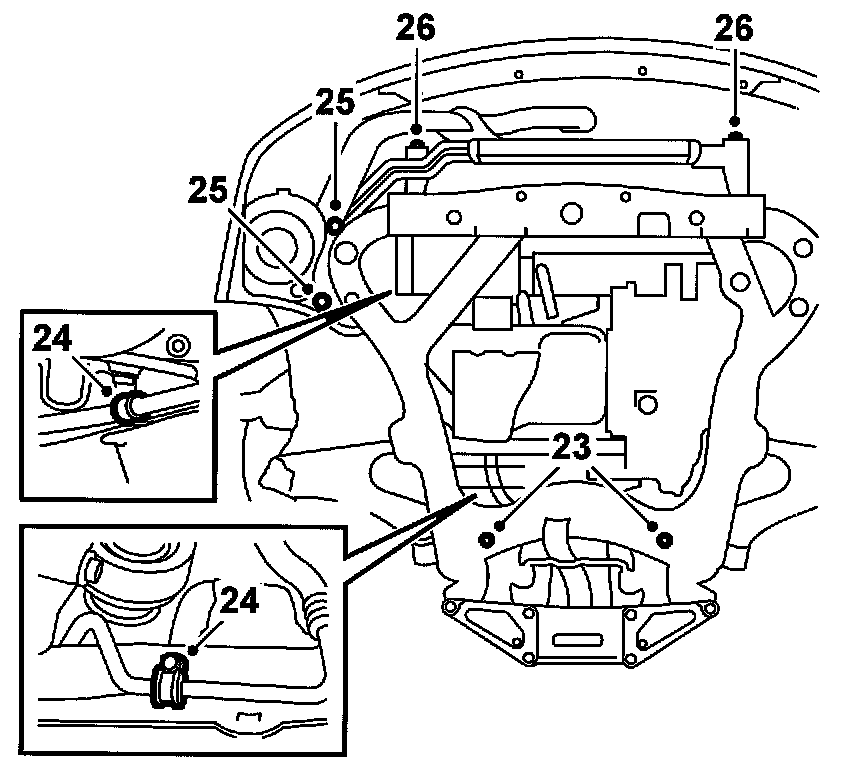 26
26
25
25
24
23
24