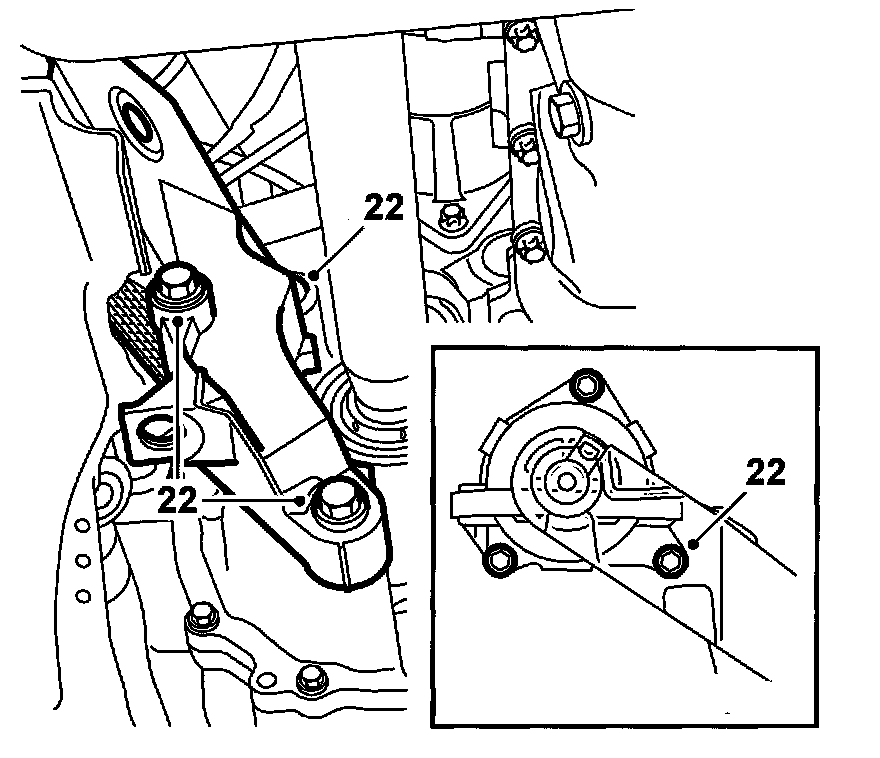 22

22

22