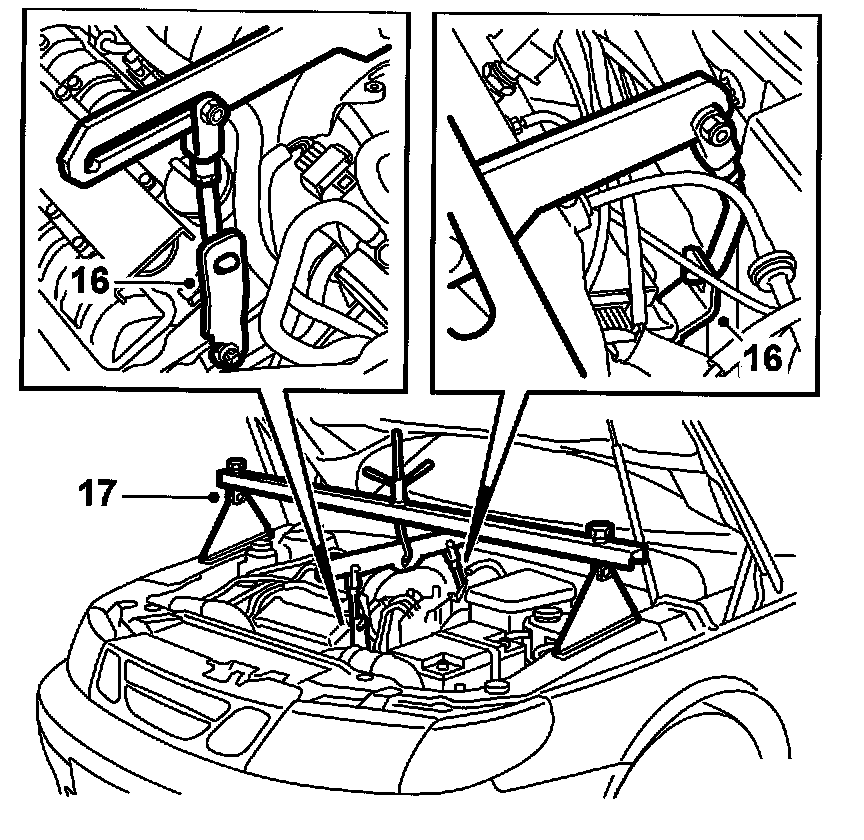 16

16

17