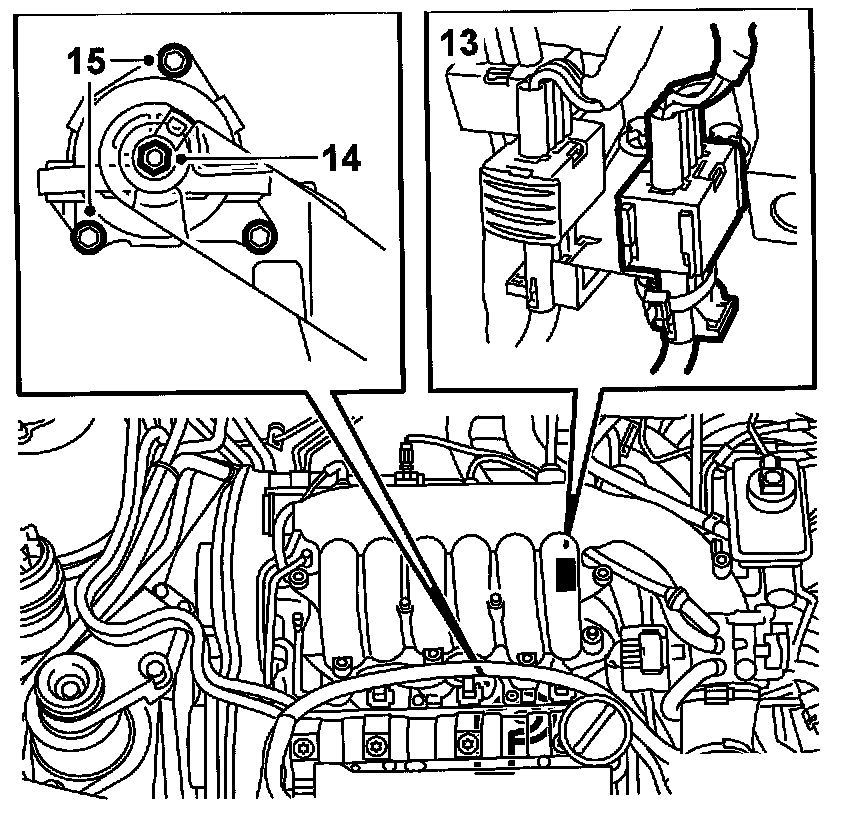 15
14
13