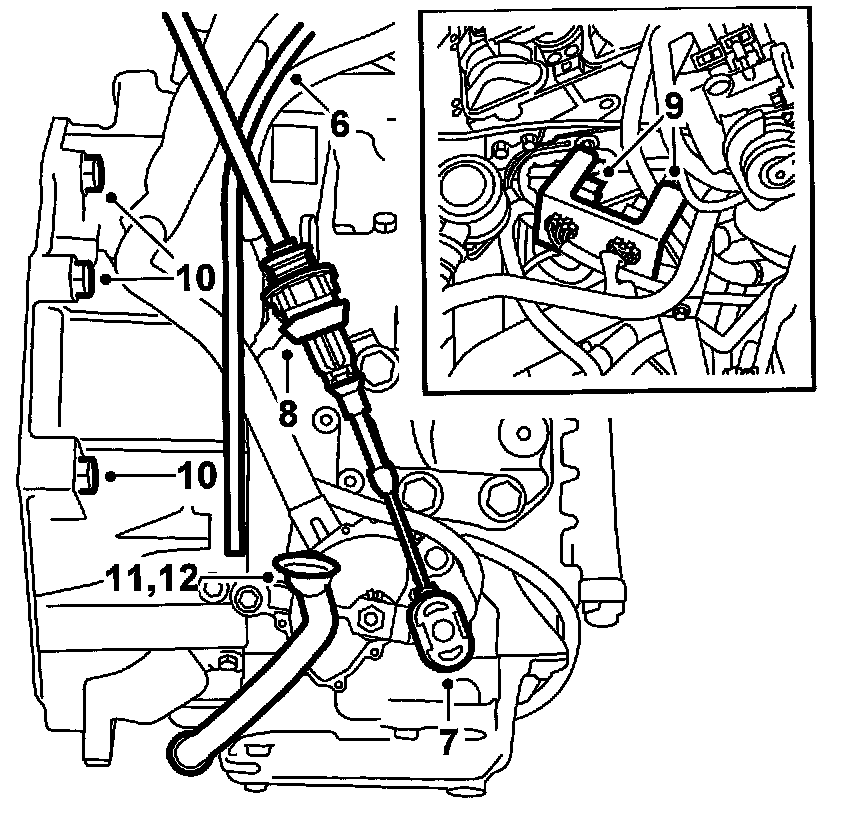 6
9
10
8
10
11,12
7