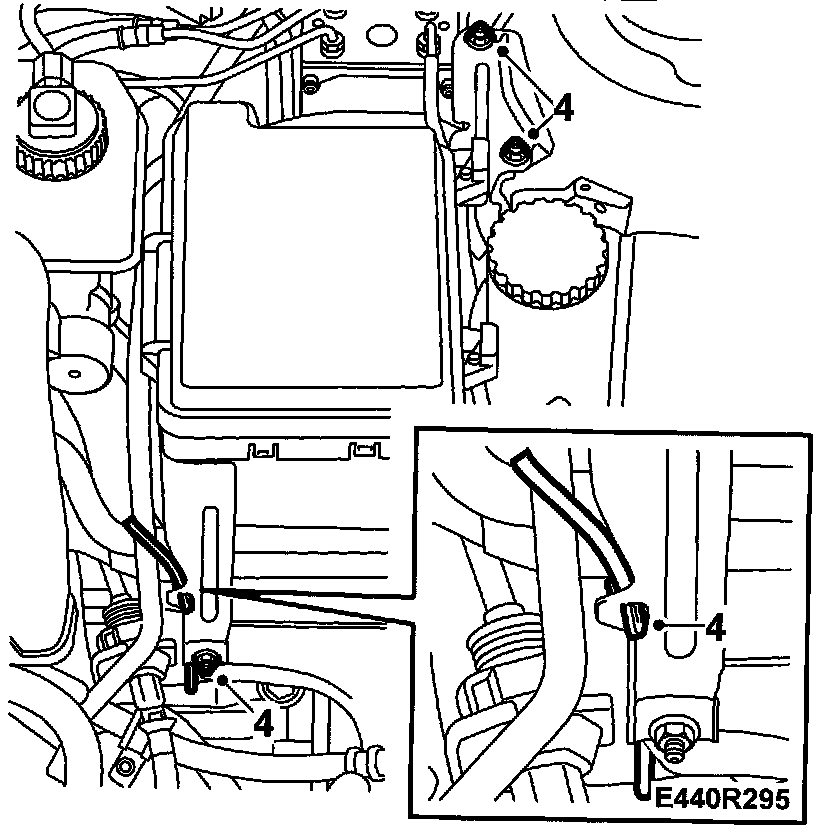 4
4
4
E440R295