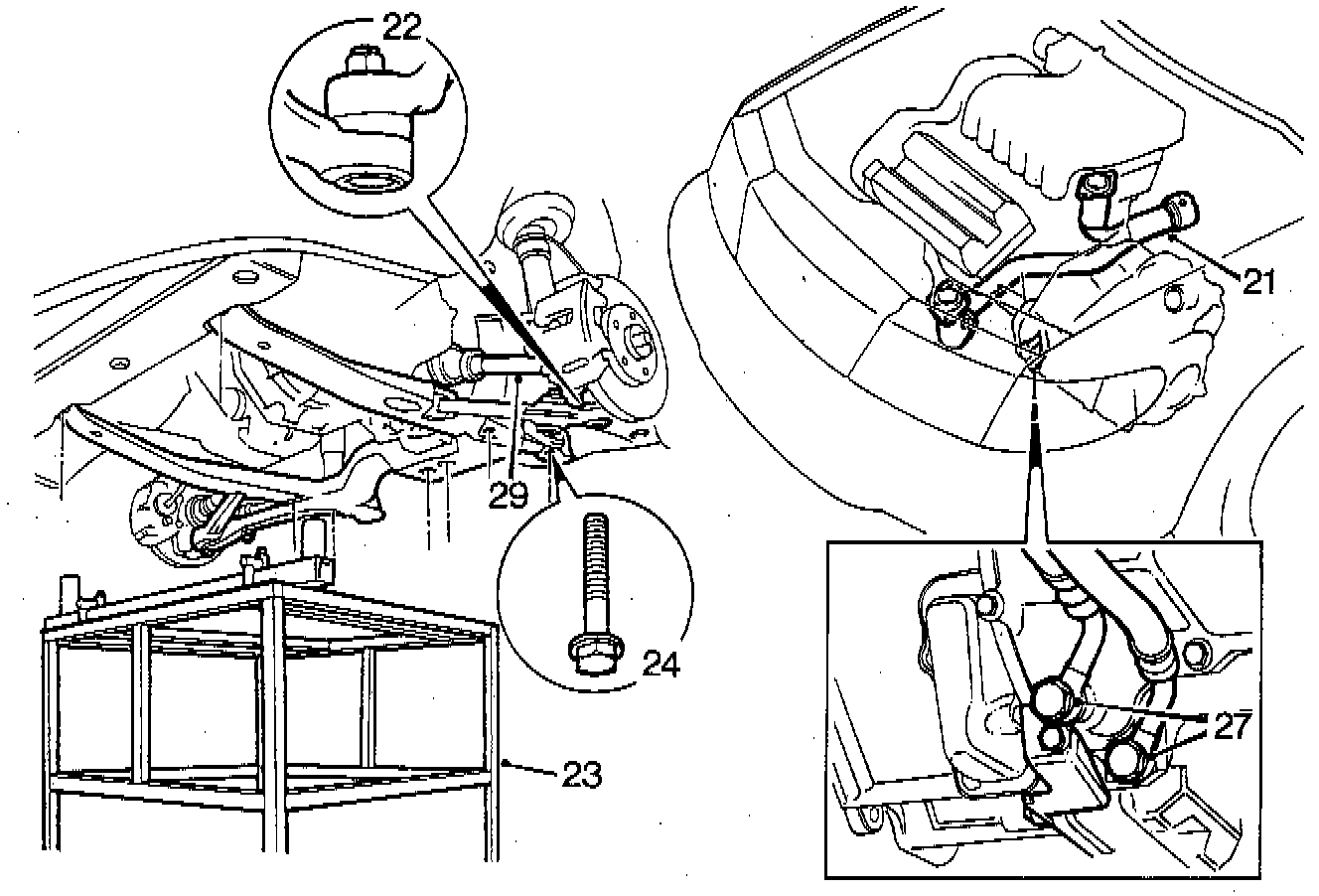 22
21
29
24
23
27