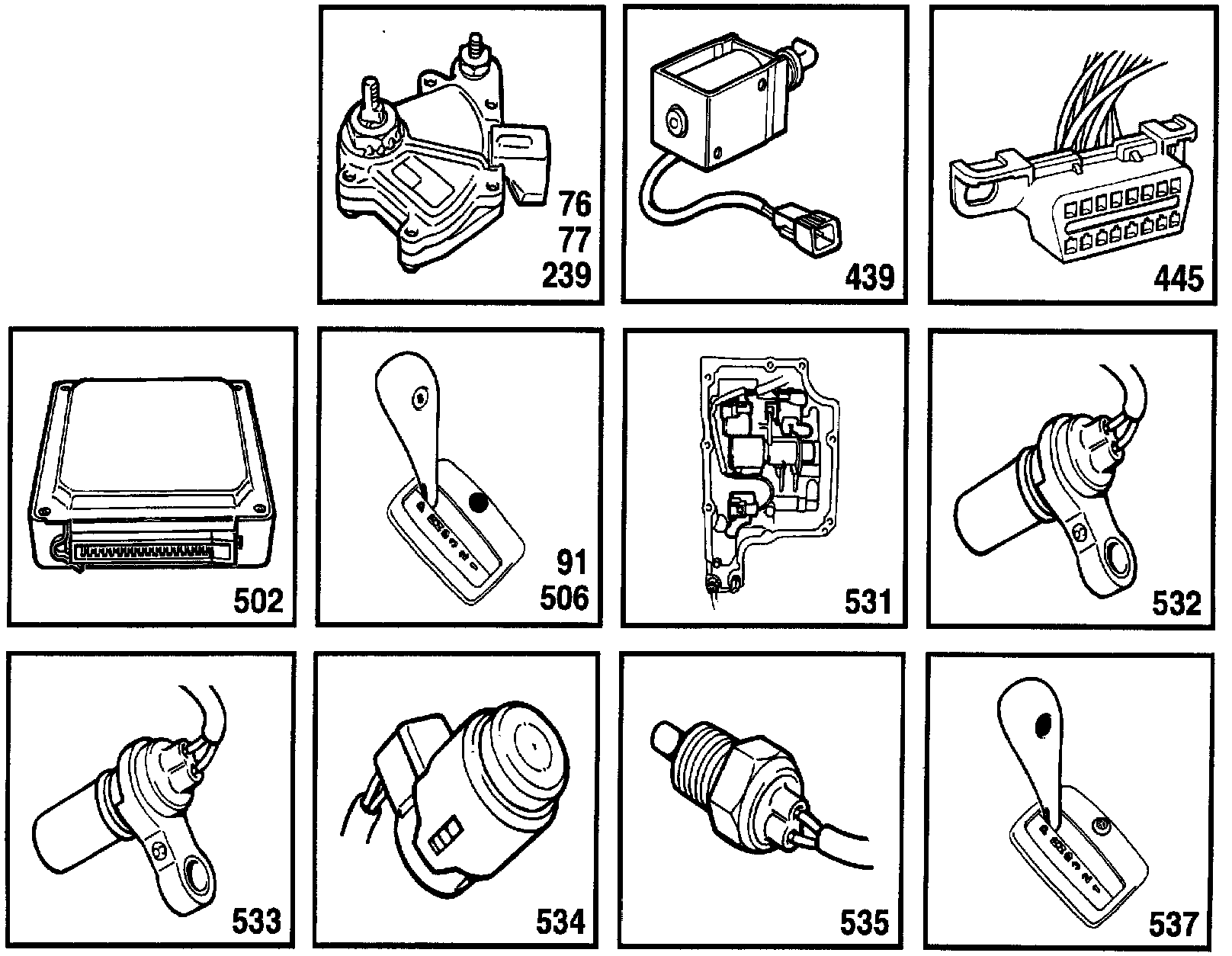 76
77
239

439

445

502

91
506

531

532

533

534

535

537