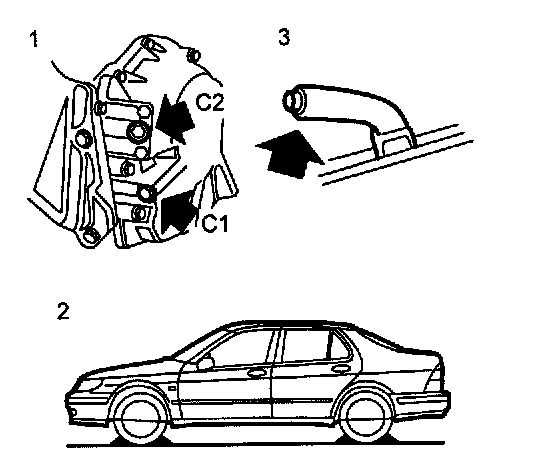 1
C2
C1
3
2