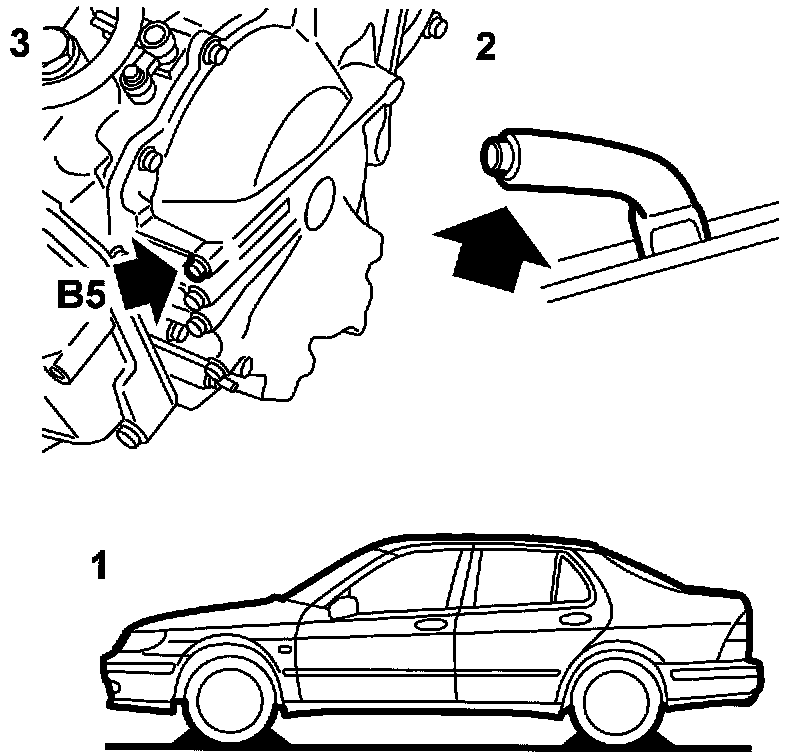 3
2
B5
1