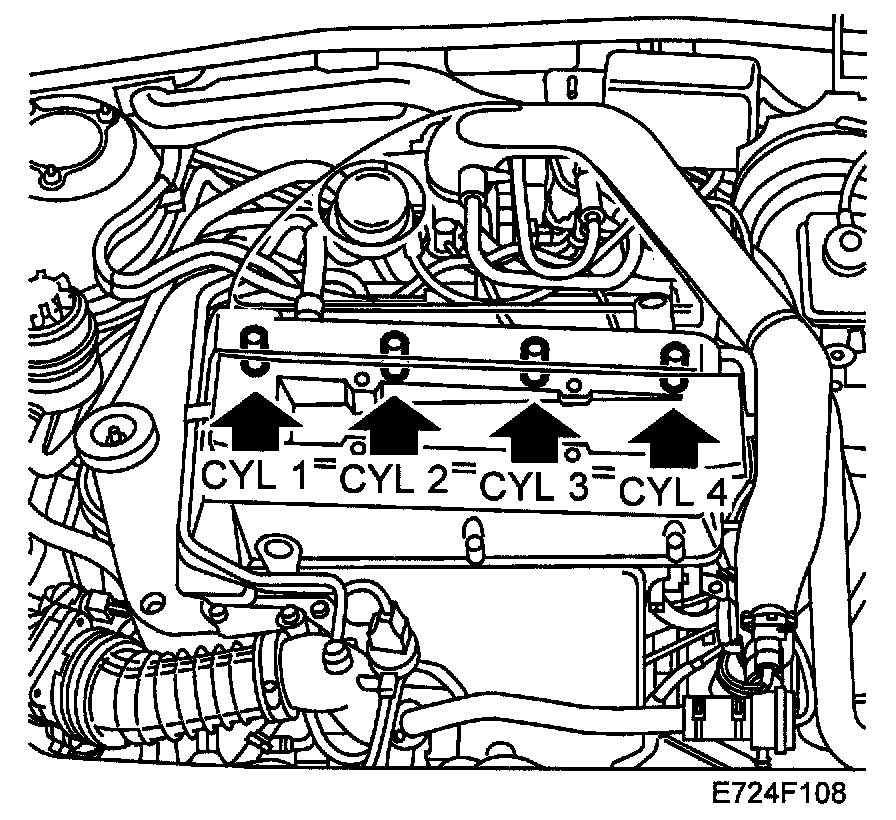 CYL 1
CYL 2
CYL 3
CYL 4

E724F108