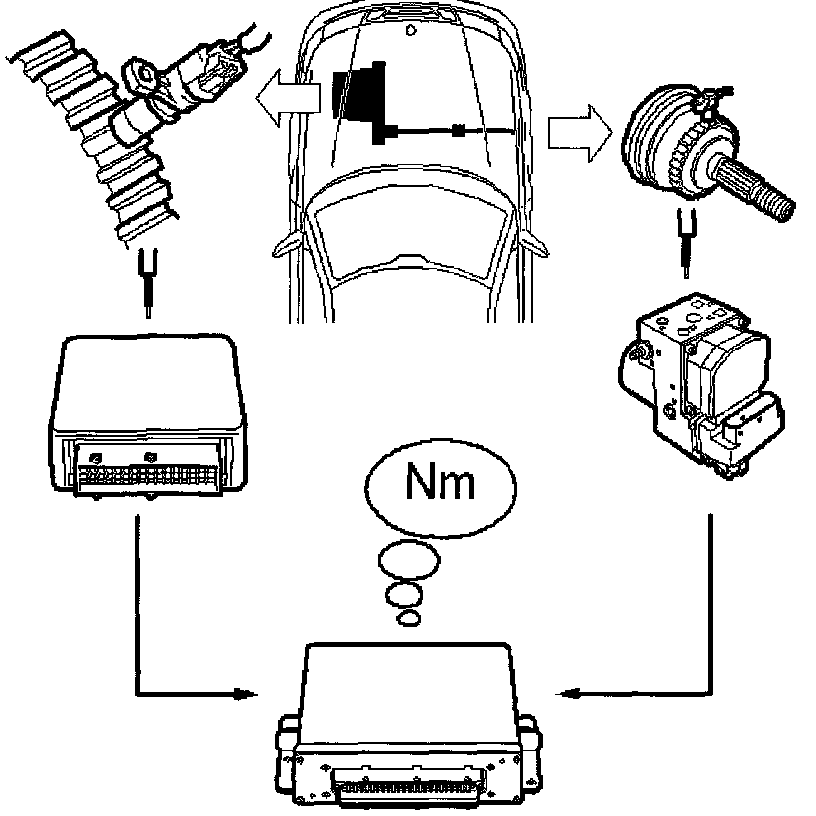 Nm