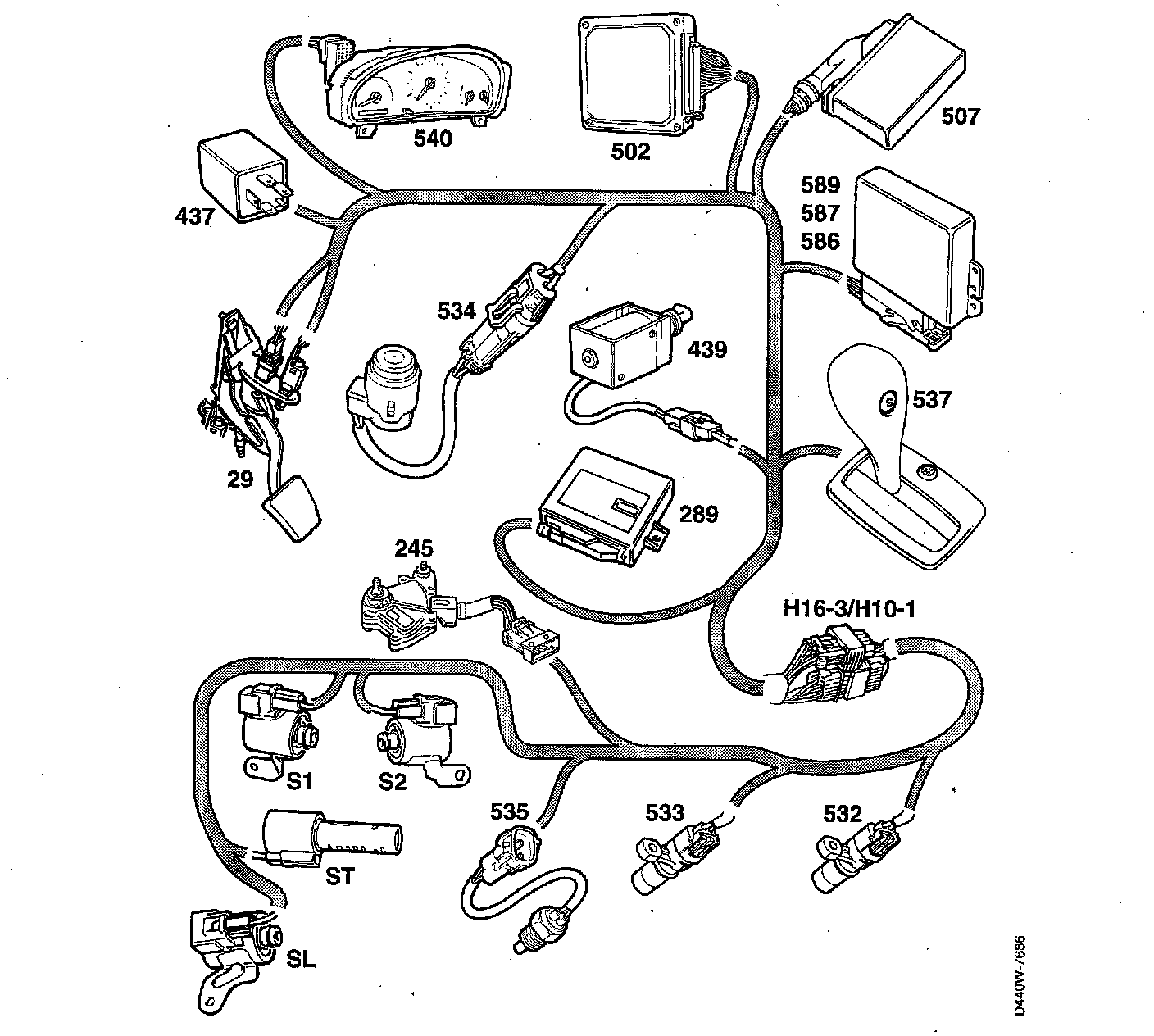 540
502
507
437
589
587
586
534
439
537
29
289
245
H16-3/H10-1
S1
S2
535
533
532
ST
SL
D440W-7686