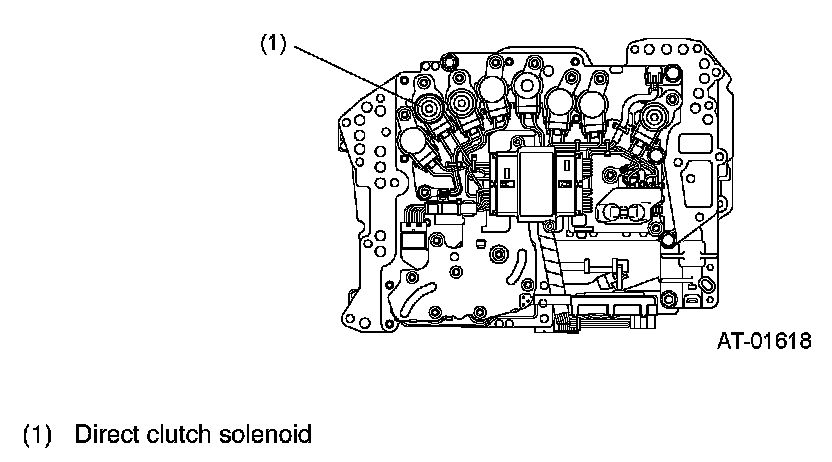 (1)

AT-01618

(1) Direct clutch solenoid