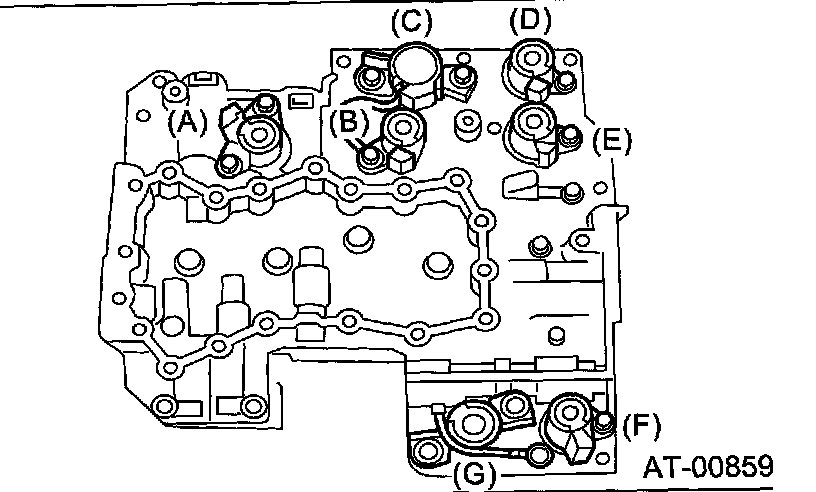 (C)
(D)
(A)
(B)
(E)
(F)
(G)
AT-00859