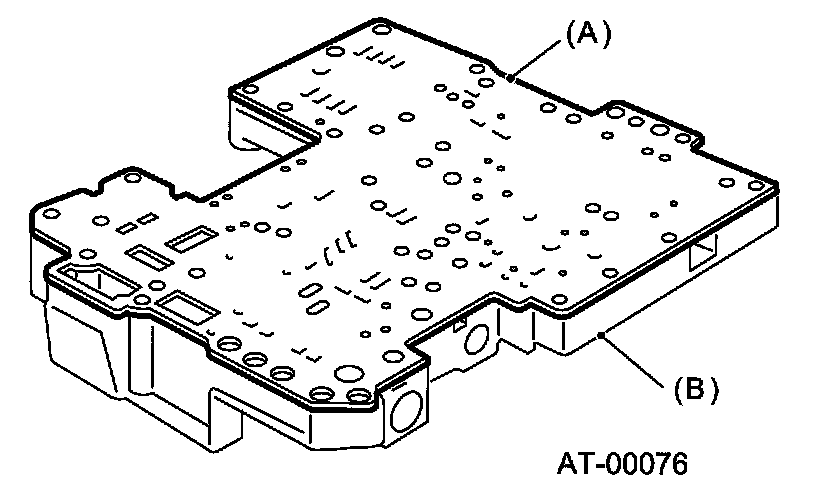 (A)

(B)

AT-00076