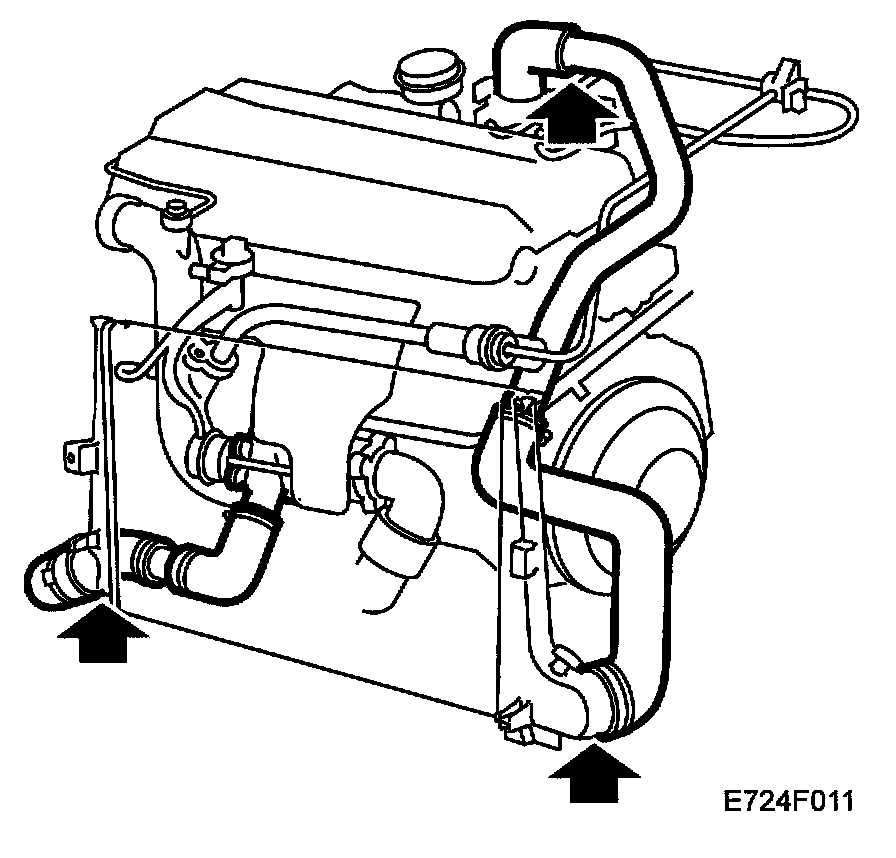 E724F011