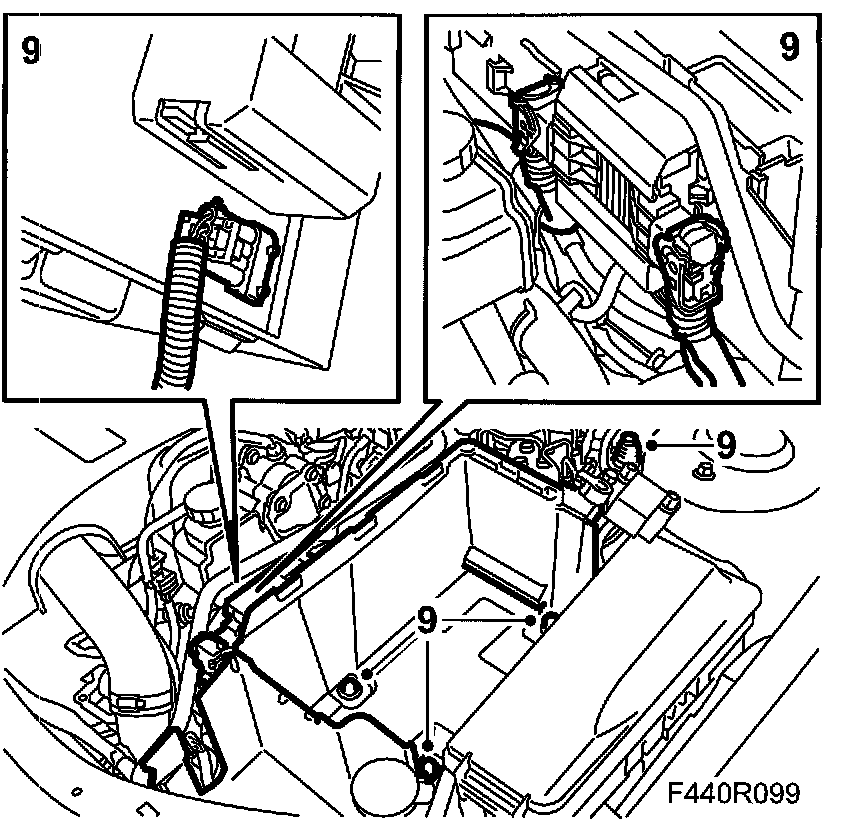 9

9

9

9

F440R099