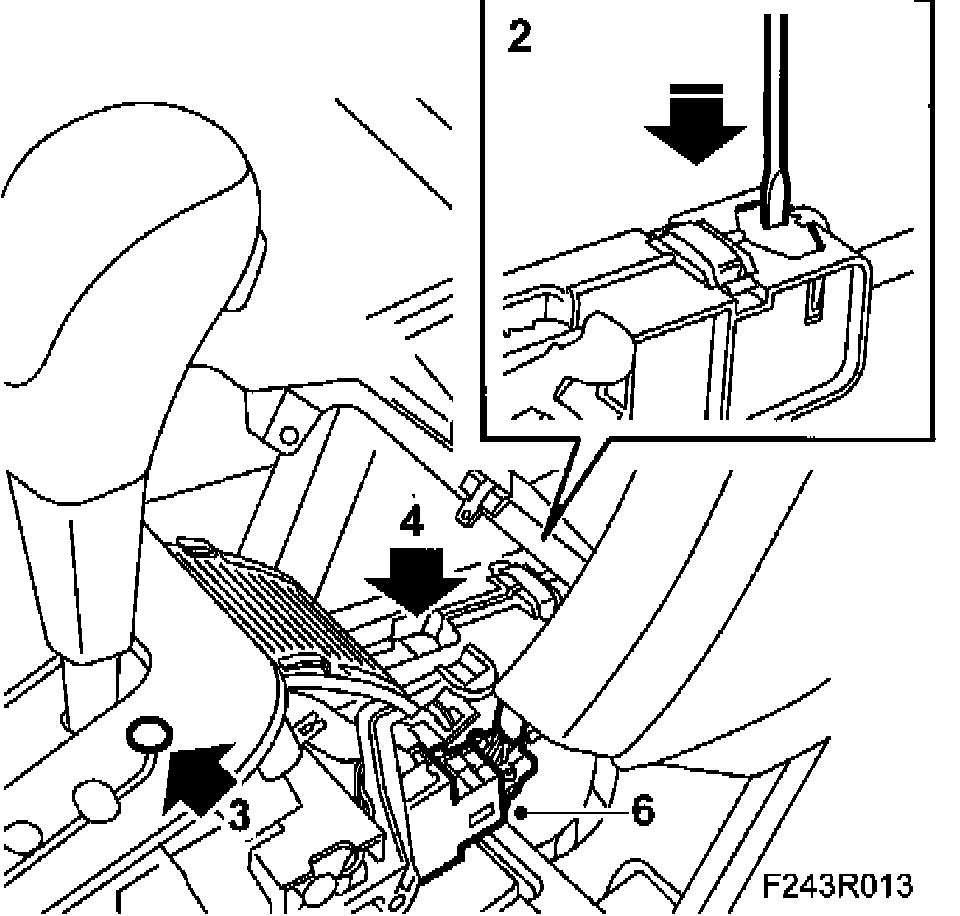 2
4
3
6
F243R013