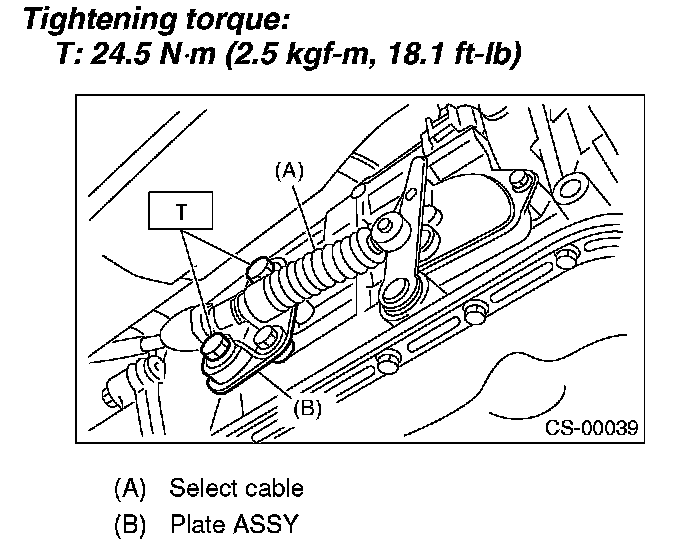 Tightening torque:
T: 24.5 N·m (2.5 kgf-m, 18.1 ft-lb)

(A)
T
(B)
CS-00039

(A) Select cable
(B) Plate ASSY