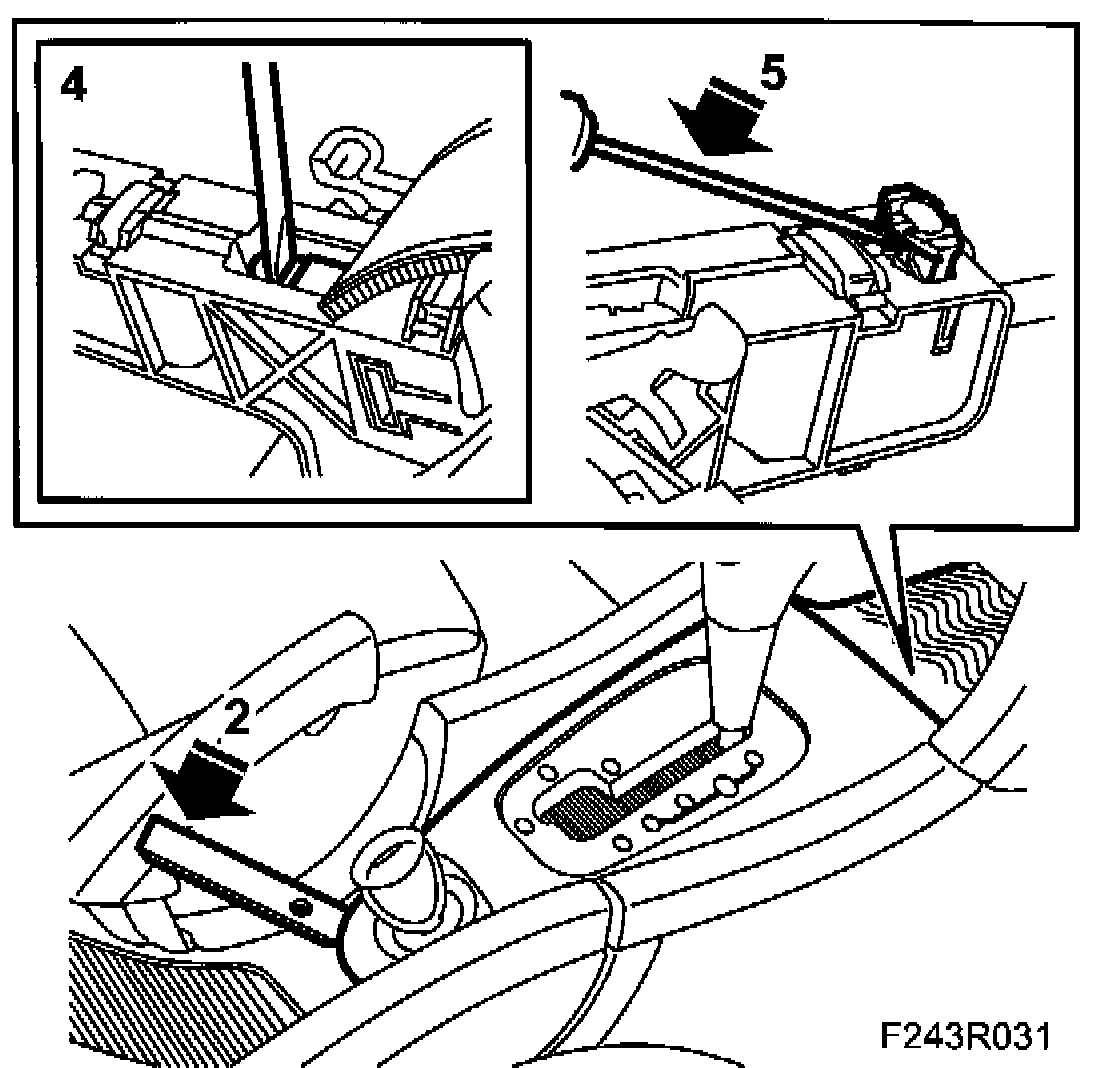 4

5

2

F243R031