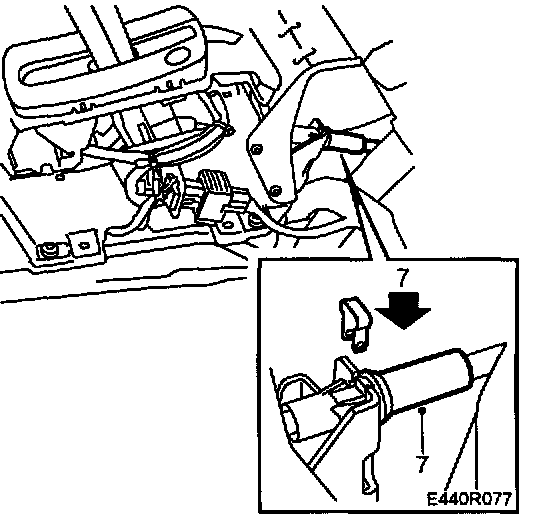 7

7

E440R077