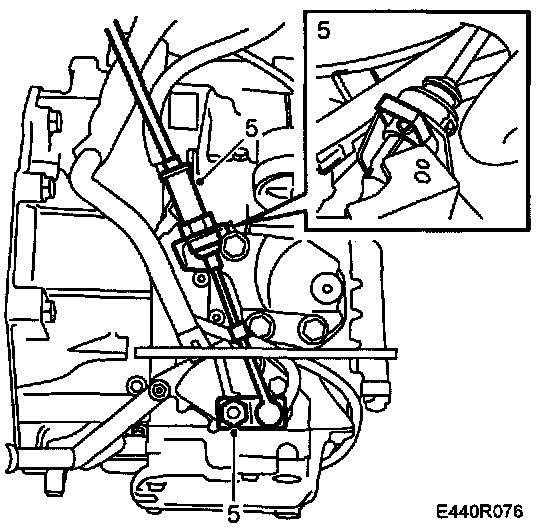 5
5
5
E440R076