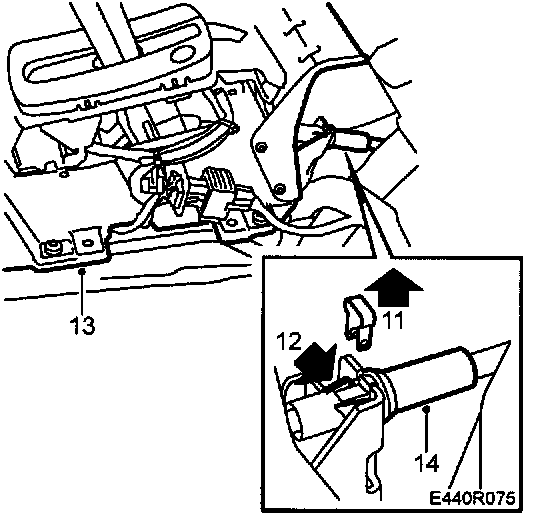 13
11
12
14
E440R075